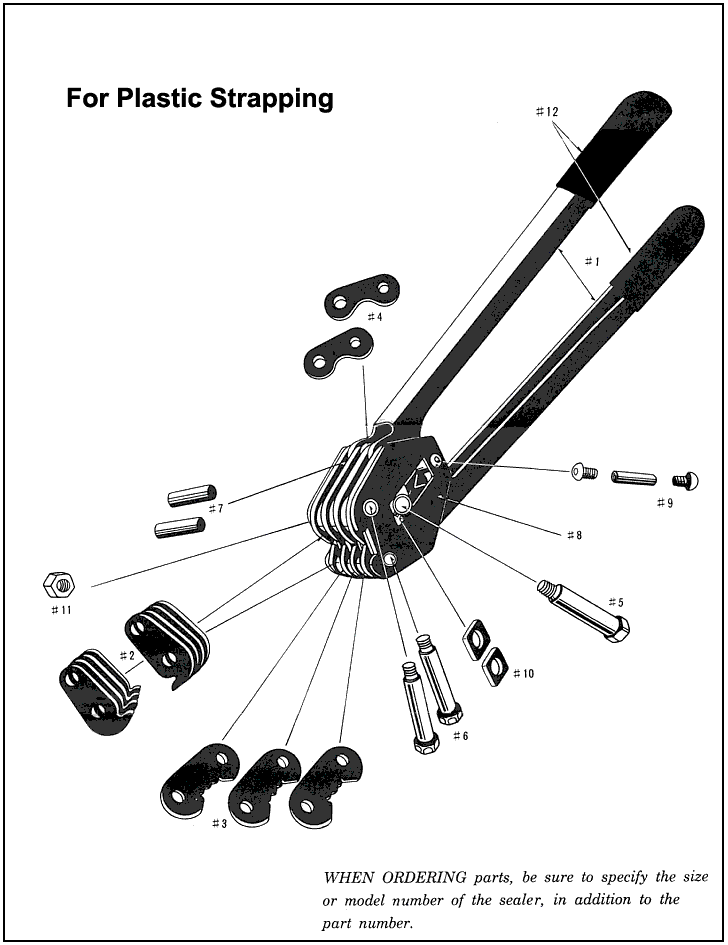 For Plastic Strapping

#12

#1

#4

#7

#9

#8

#11

#5

#2

#10

#6

#3

WHEN ORDERING parts, be sure to specify the size or model number of the sealer, in addition to the part number.